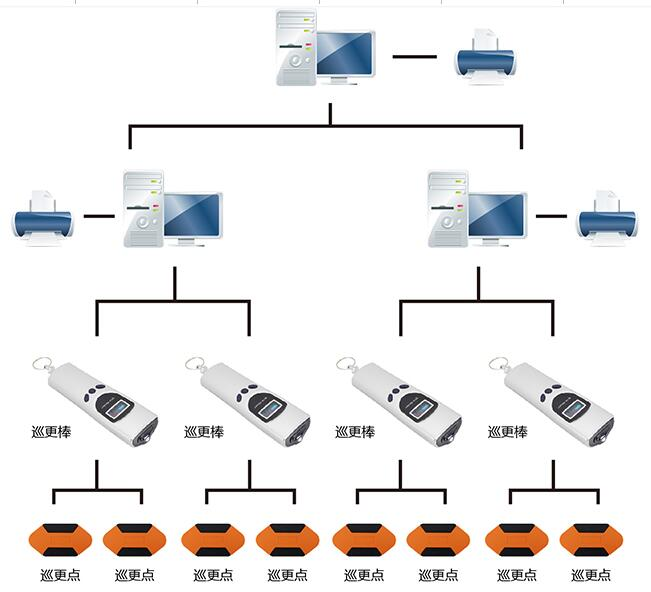 巡更棒 巡更棒 巡更棒 巡更棒

巡更点 巡更点 巡更点 巡更点 巡更点 巡更点 巡更点 巡更点